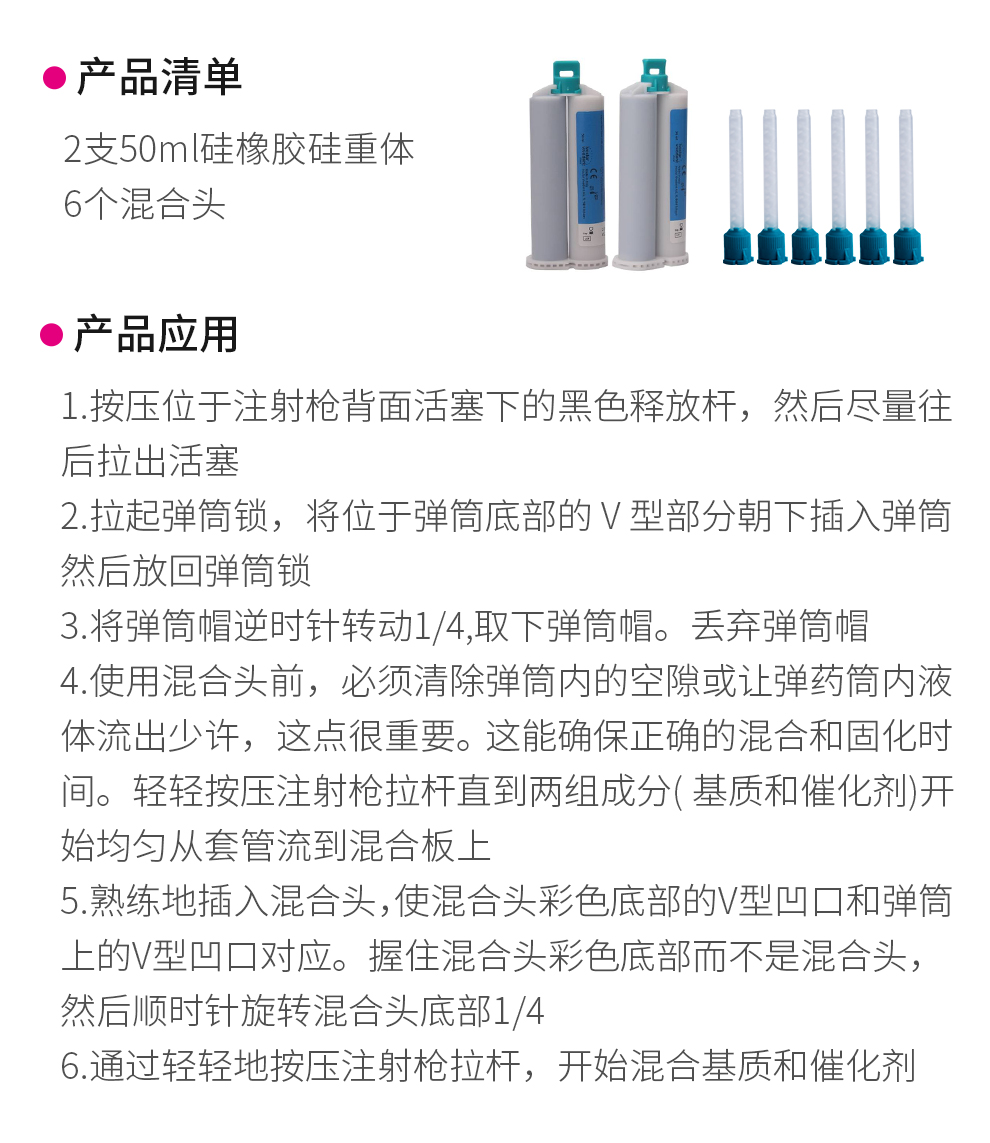 产品清单

2支50ml硅橡胶硅重体
6个混合头

产品应用

1.按压位于注射枪背面活塞下的黑色释放杆，然后尽量往后拉出活塞
2.拉起弹筒锁，将位于弹筒底部的 V 型部分朝下插入弹筒然后放回弹筒锁
3.将弹筒帽逆时针转动1/4,取下弹筒帽。丢弃弹筒帽
4.使用混合头前，必须清除弹筒内的空隙或让弹药筒内液体流出少许，这点很重要。这能确保正确的混合和固化时间。轻轻按压注射枪拉杆直到两组成分( 基质和催化剂)开始均匀从套管流到混合板上
5.熟练地插入混合头,使混合头彩色底部的V型凹口和弹筒上的V型凹口对应。握住混合头彩色底部而不是混合头，然后顺时针旋转混合头底部1/4
6.通过轻轻地按压注射枪拉杆，开始混合基质和催化剂